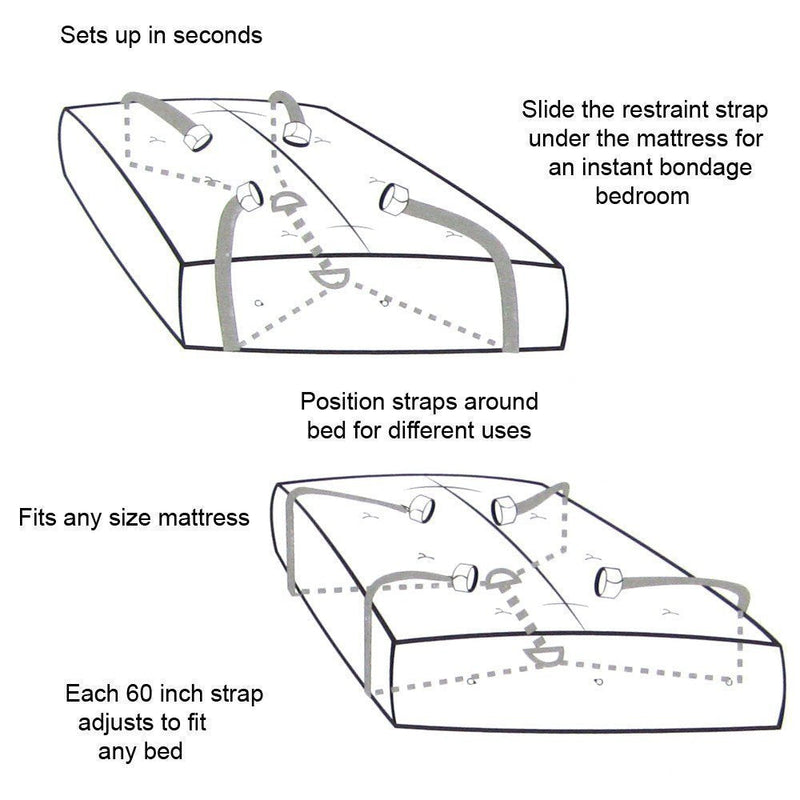 Sets up in seconds

Slide the restraint strap under the mattress for an instant bondage bedroom

Position straps around bed for different uses

Fits any size mattress

Each 60 inch strap adjusts to fit any bed